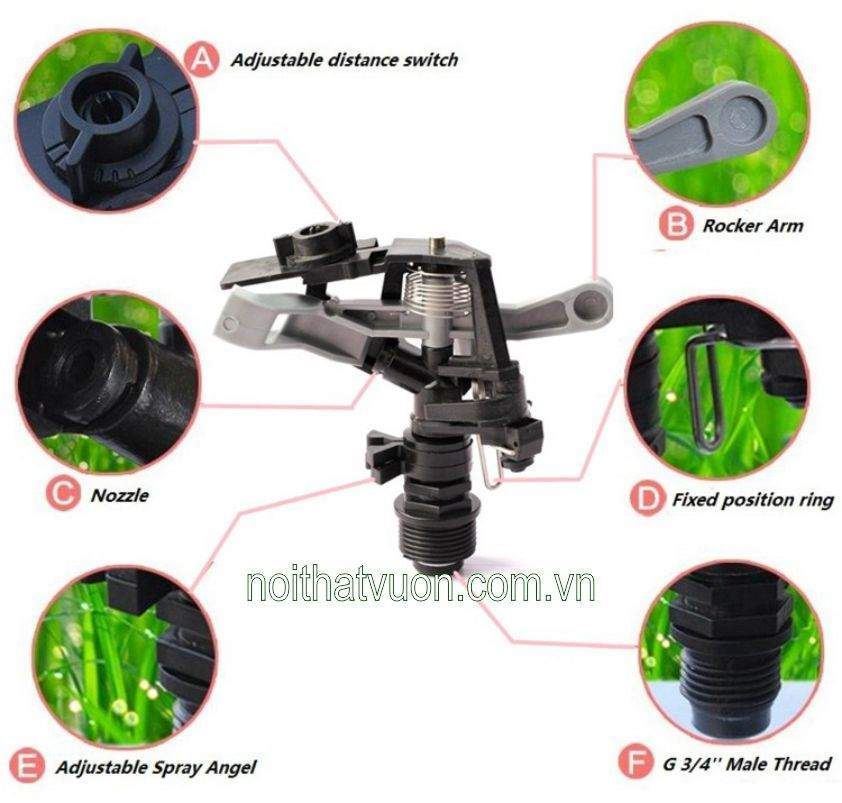 A Adjustable distance switch

B Rocker Arm

C Nozzle

D Fixed position ring

noithatvuon.com.vn

E Adjustable Spray Angel

F G 3/4'' Male Thread